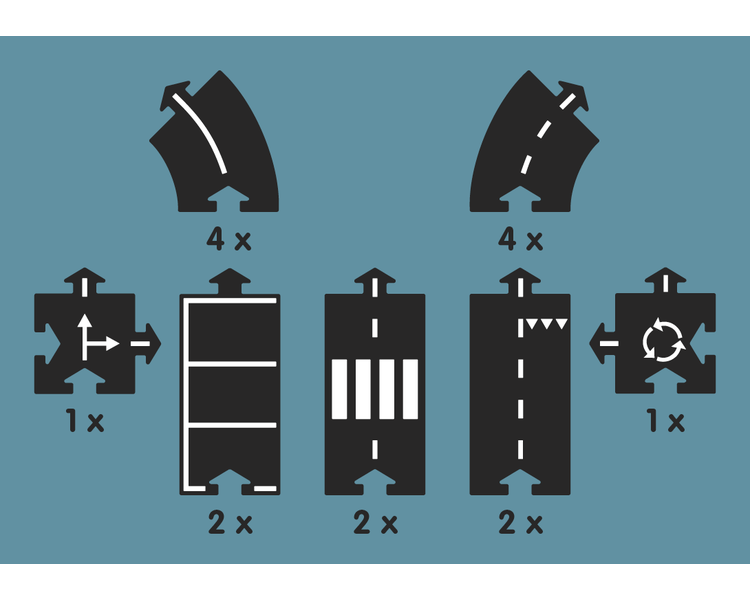 4 x

4 x

1 x

2 x

2 x

2 x

1 x